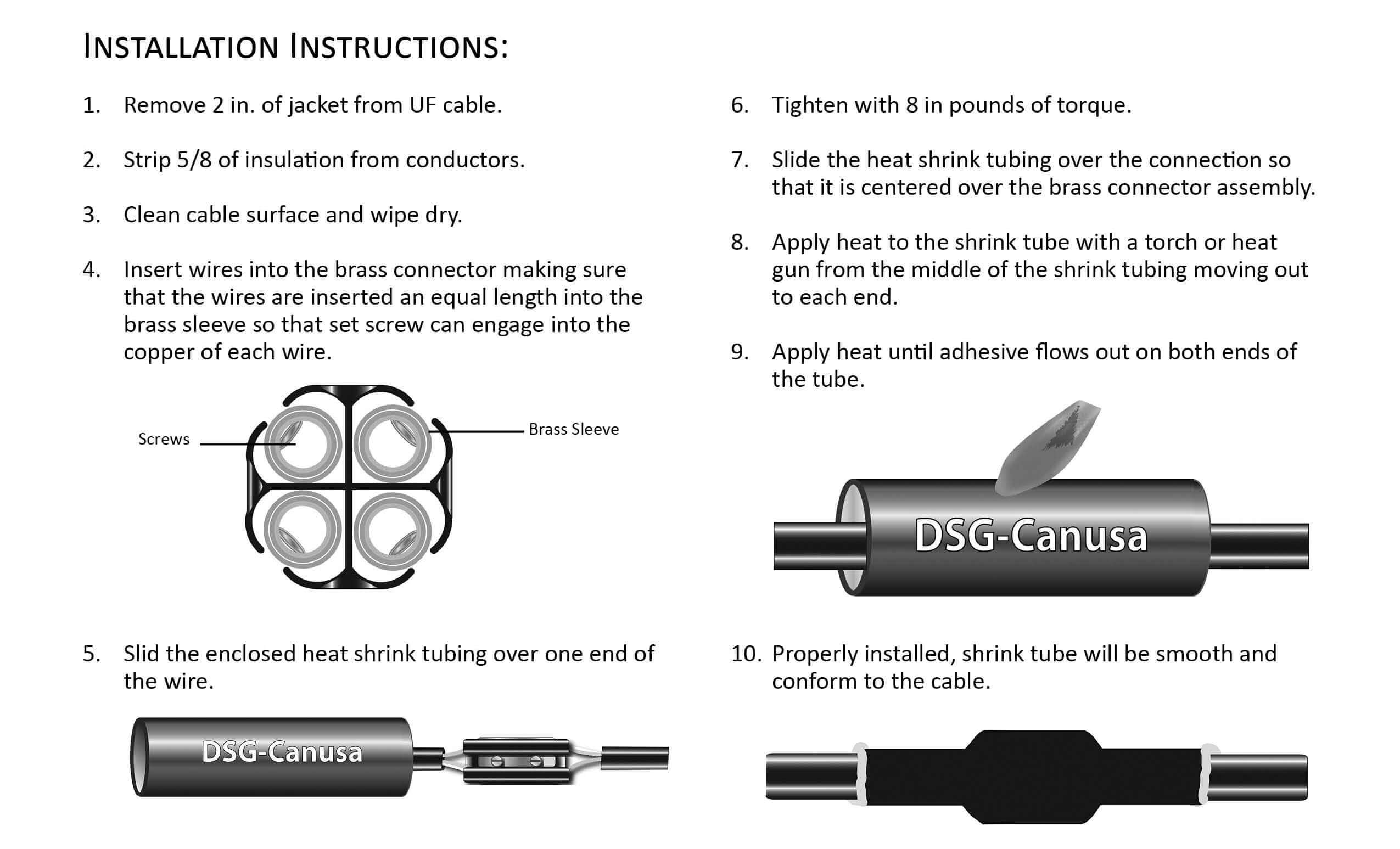 INSTALLATION INSTRUCTIONS:

1. Remove 2 in. of jacket from UF cable.

2. Strip 5/8 of insulation from conductors.

3. Clean cable surface and wipe dry.

4. Insert wires into the brass connector making sure that the wires are inserted an equal length into the brass sleeve so that set screw can engage into the copper of each wire.

Screws

Brass Sleeve

5. Slid the enclosed heat shrink tubing over one end of the wire.

DSG-Canusa

6. Tighten with 8 in pounds of torque.

7. Slide the heat shrink tubing over the connection so that it is centered over the brass connector assembly.

8. Apply heat to the shrink tube with a torch or heat gun from the middle of the shrink tubing moving out to each end.

9. Apply heat until adhesive flows out on both ends of the tube.

DSG-Canusa

10. Properly installed, shrink tube will be smooth and conform to the cable.